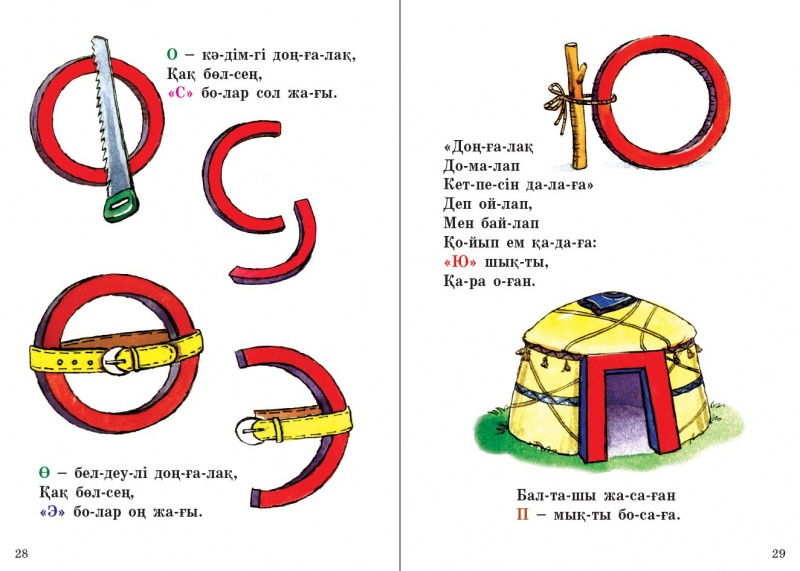 О – кә-дім-гі доң-ға-лақ,
Қақ бөл-сең,
«С» бо-лар сол жа-ғы.

Ө – бел-деу-лі доң-ға-лақ,
Қақ бөл-сең,
«Э» бо-лар оң жа-ғы.

28

«Доң-ға-лақ
До-ма-лап
Кет-пе-сін да-ла-ға»
Деп ой-лап,
Мен бай-лап
Қо-йып ем қа-да-ға:
«Ю» шық-ты,
Қа-ра о-ған.

Бал-та-шы жа-са-ған
П – мық-ты бо-са-ға.

29